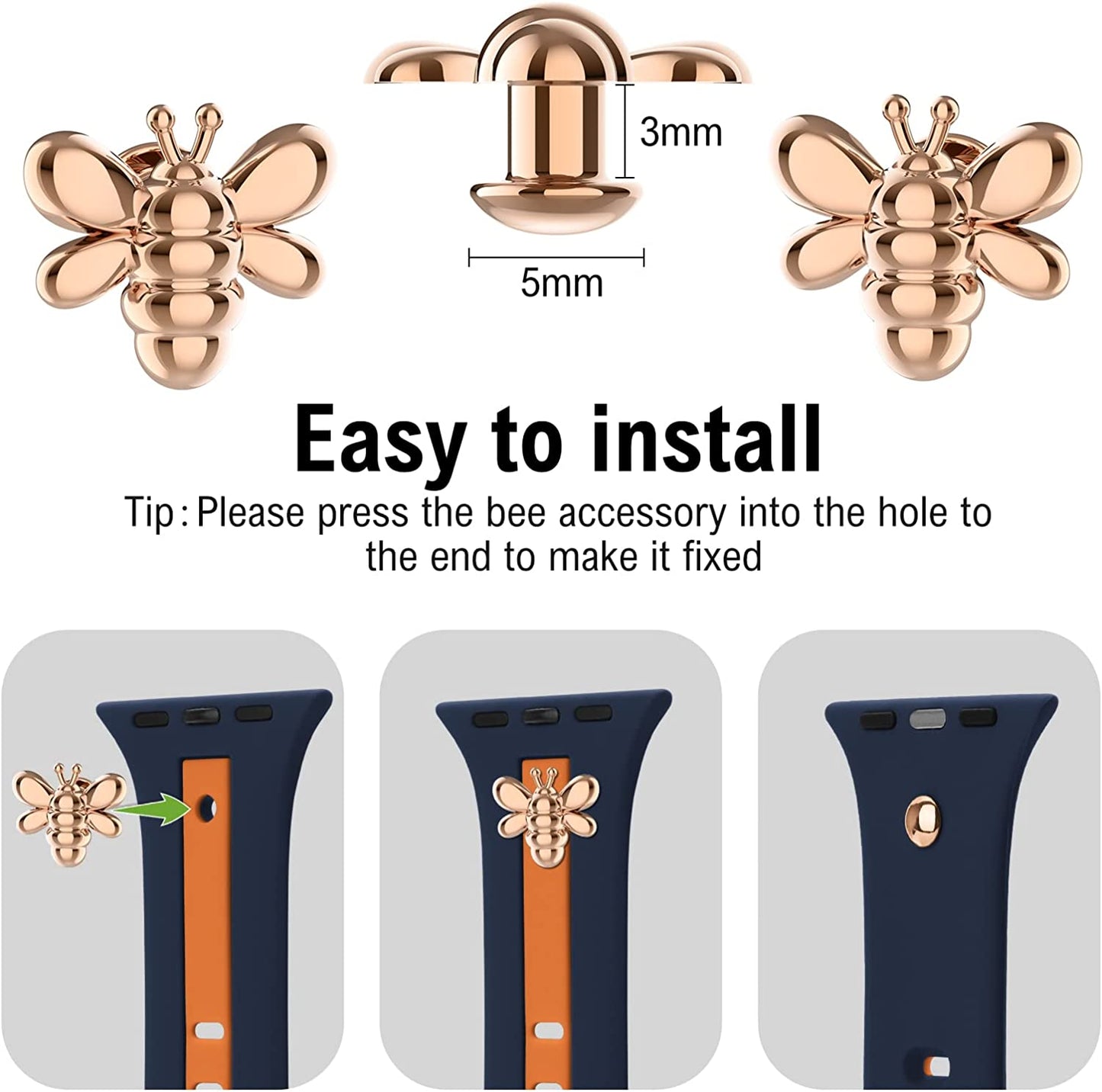 3mm

5mm

Easy to install

Tip：Please press the bee accessory into the hole to the end to make it fixed